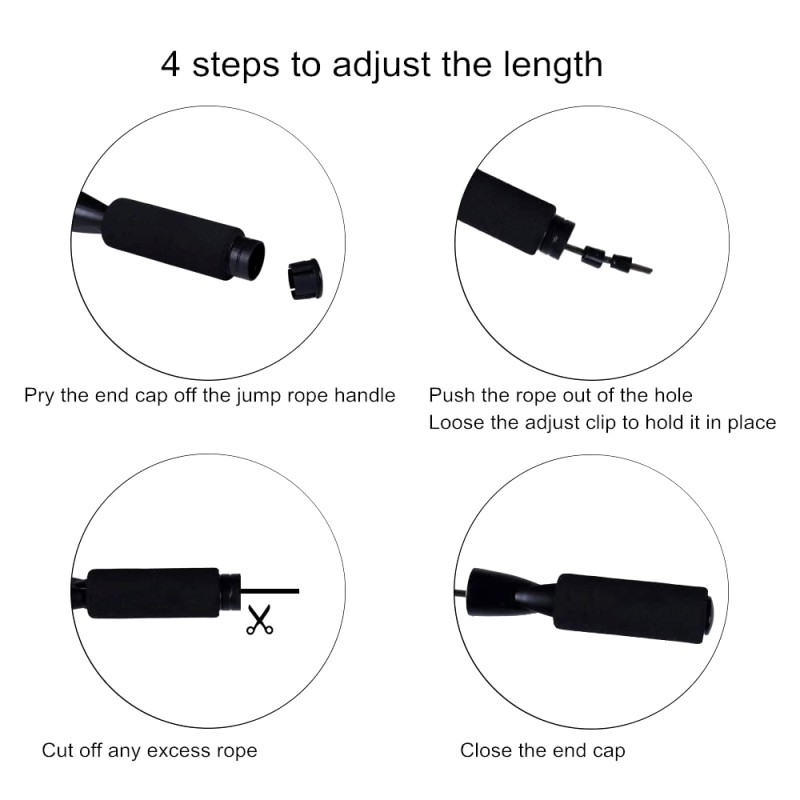 4 steps to adjust the length

Pry the end cap off the jump rope handle

Push the rope out of the hole
Loose the adjust clip to hold it in place

Cut off any excess rope

Close the end cap